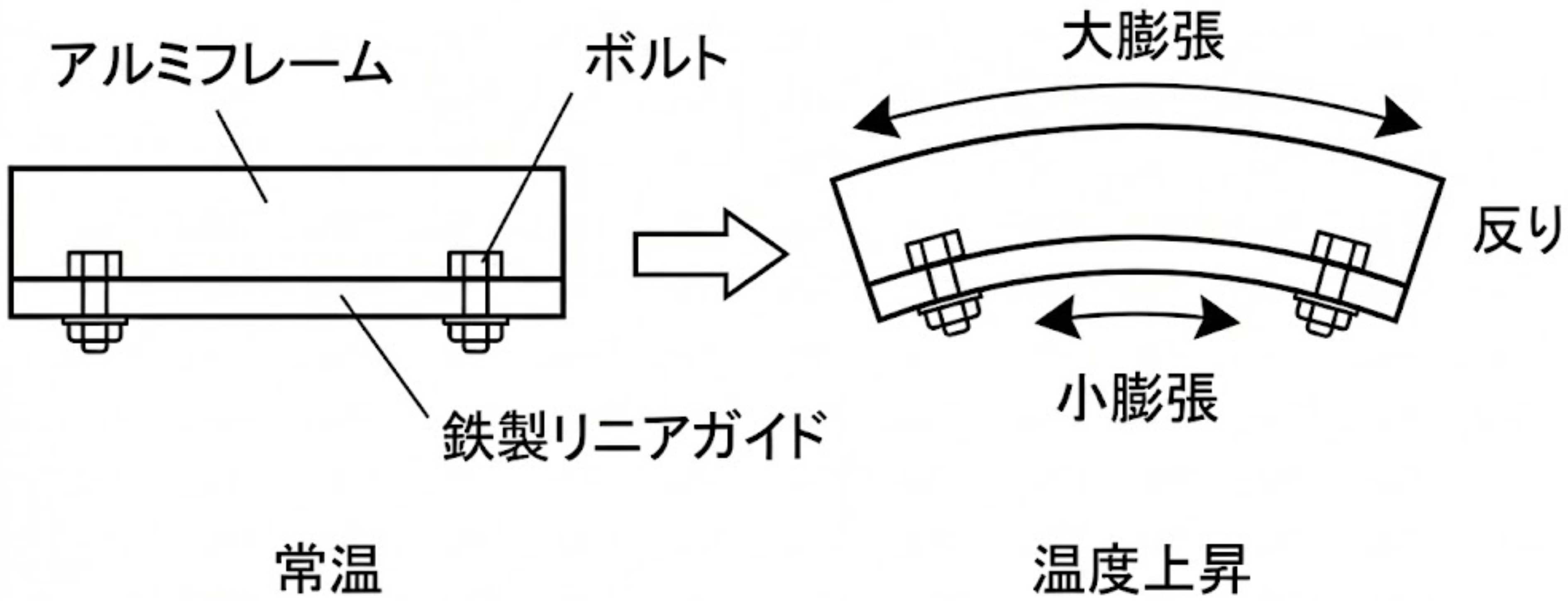 アルミフレーム
ボルト
鉄製リニアガイド
常温

大膨張
反り
小膨張
温度上昇